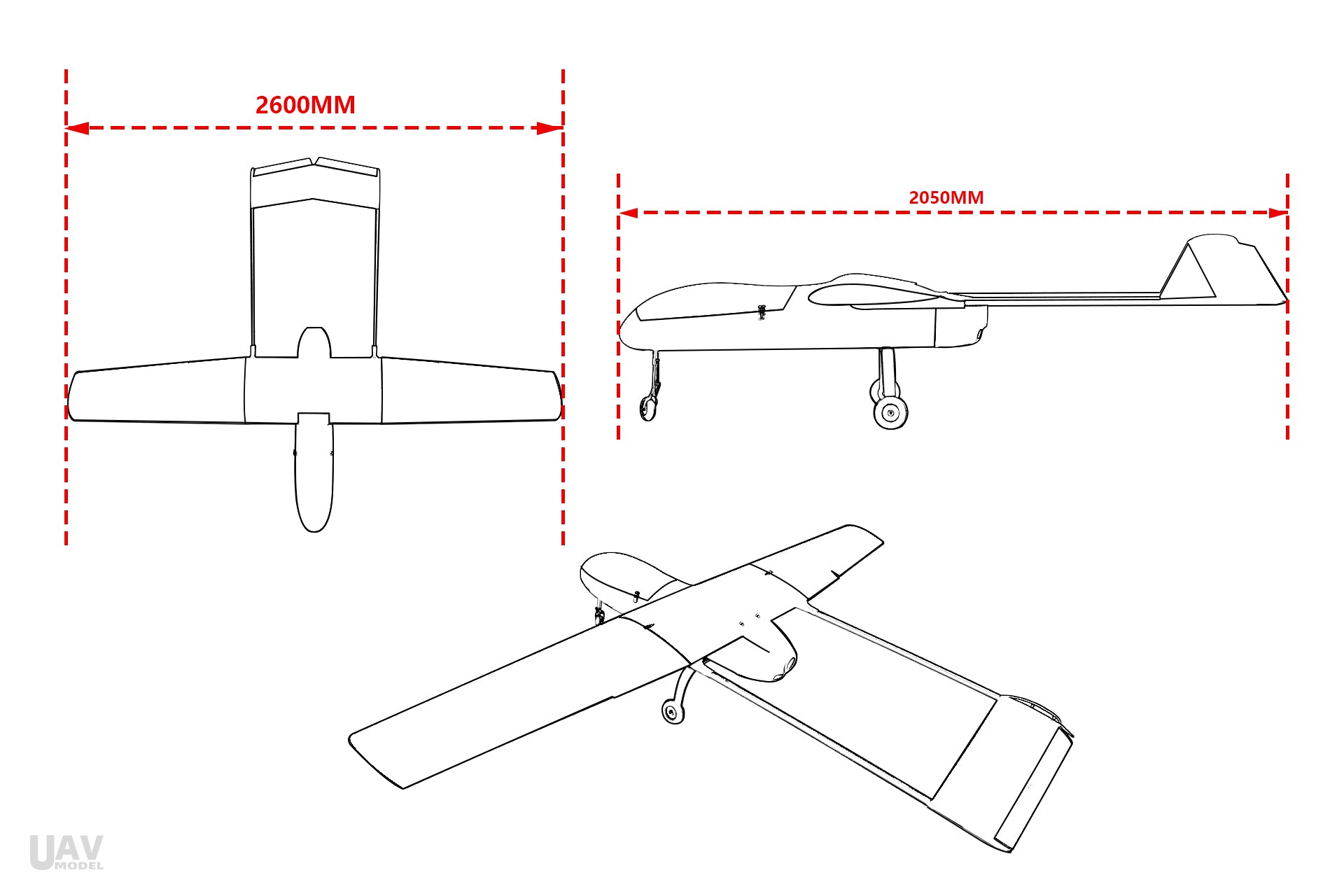 2600MM

2050MM

UAV
MODEL