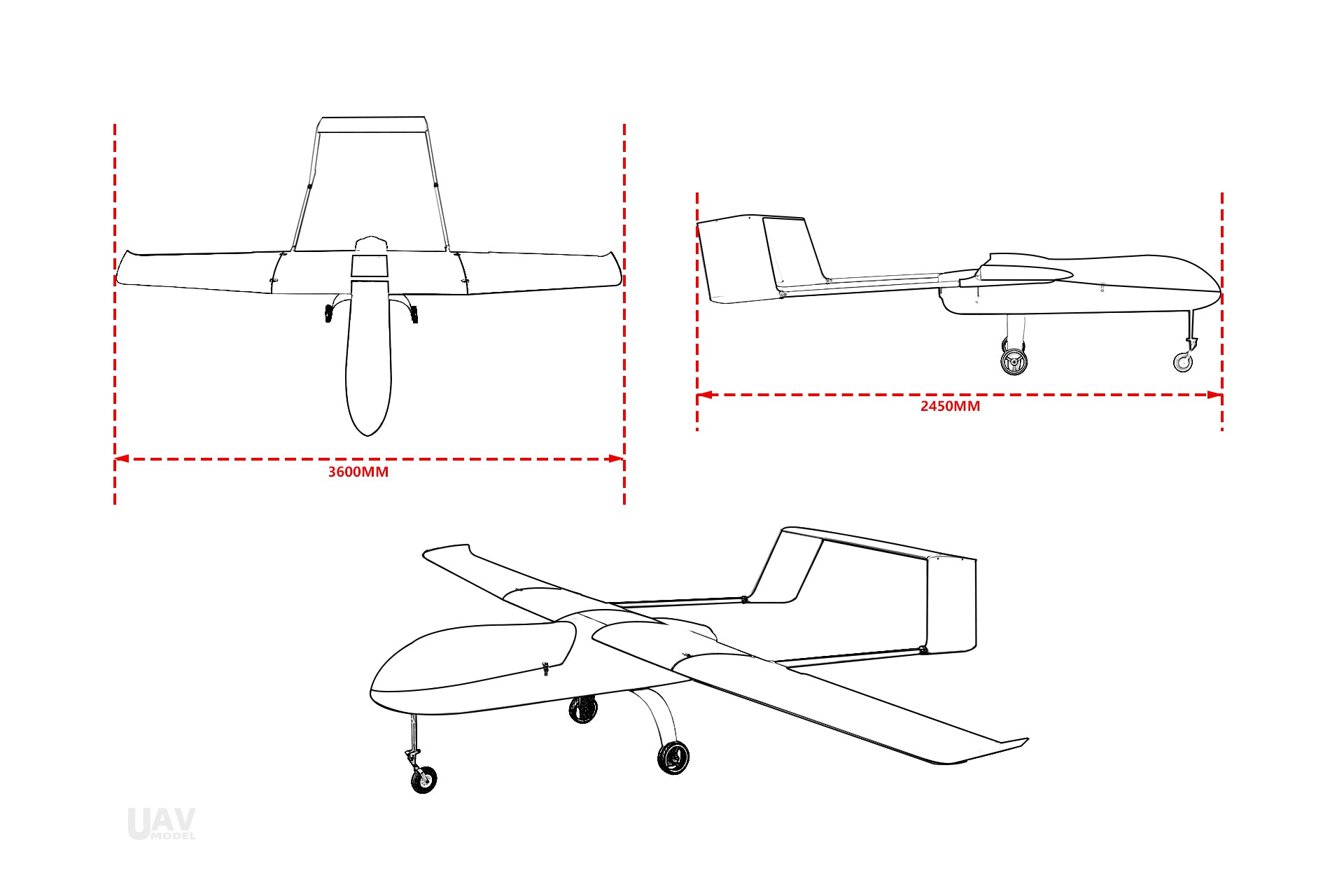 3600MM

2450MM

UAV
MODEL