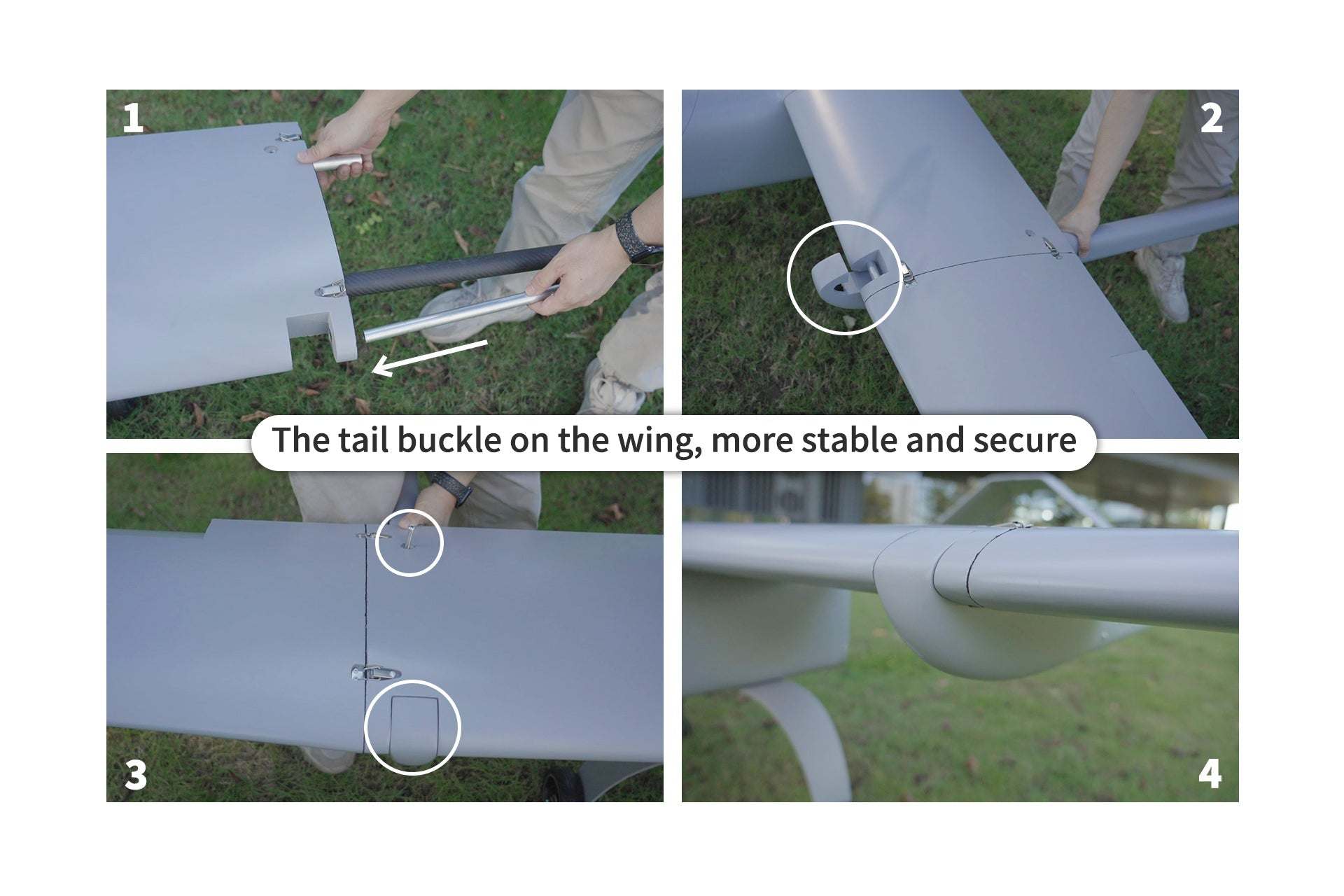 1

2

The tail buckle on the wing, more stable and secure

3

4